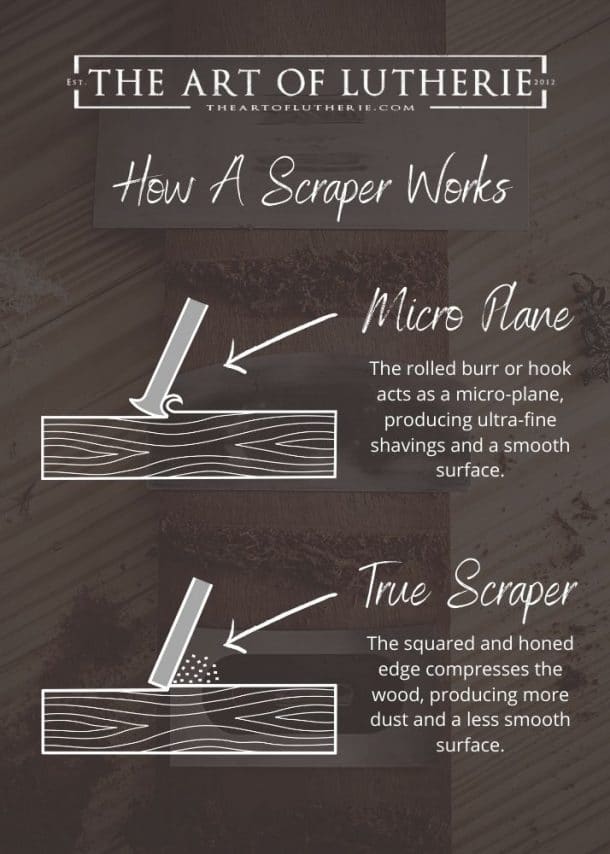 EST. THE ART OF LUTHERIE 2012
THEARTOFLUTHERIE.COM

How A Scraper Works

Micro Plane

The rolled burr or hook acts as a micro-plane, producing ultra-fine shavings and a smooth surface.

True Scraper

The squared and honed edge compresses the wood, producing more dust and a less smooth surface.